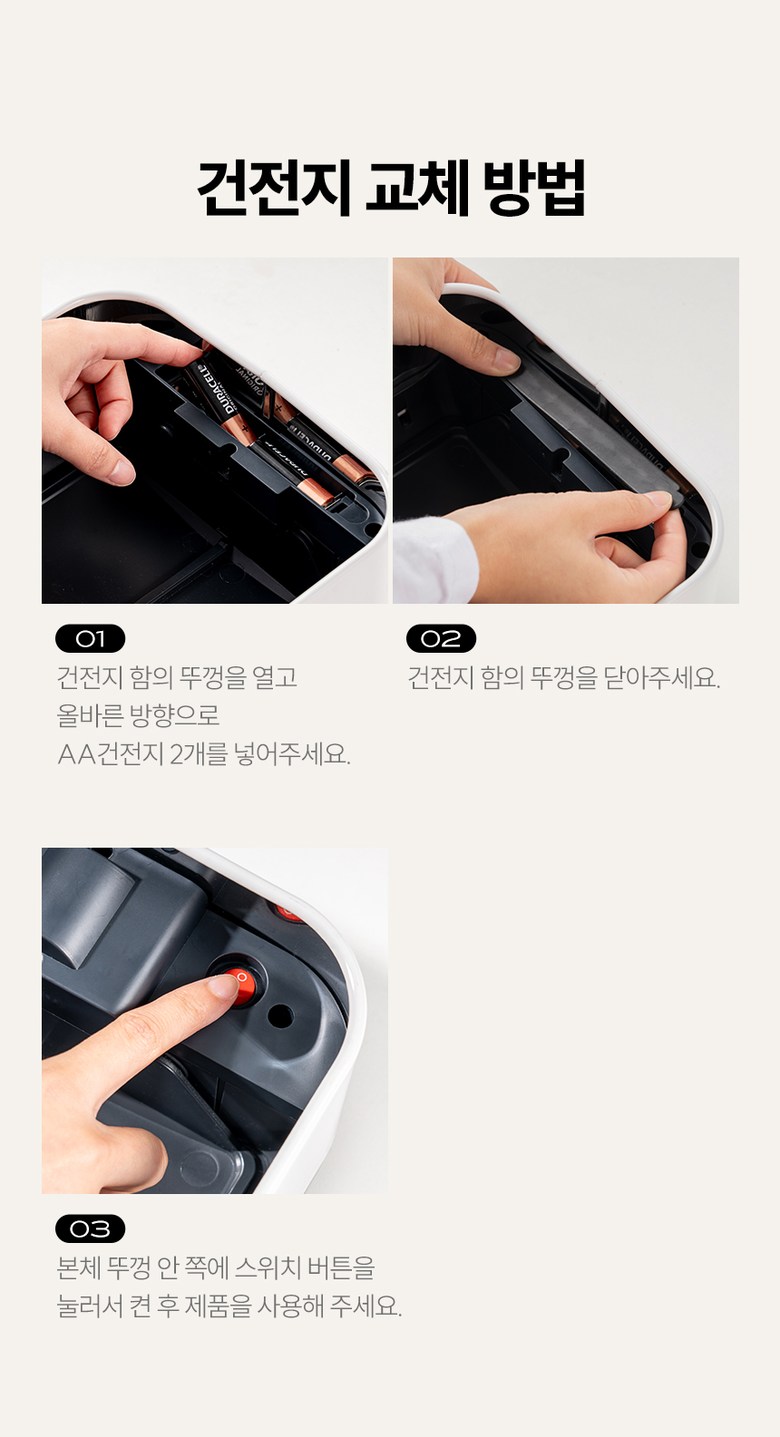 건전지 교체 방법

DURACELL

DURACELL

01
건전지 함의 뚜껑을 열고
올바른 방향으로
AA건전지 2개를 넣어주세요.

02
건전지 함의 뚜껑을 닫아주세요.

03
본체 뚜껑 안 쪽에 스위치 버튼을
눌러서 켠 후 제품을 사용해 주세요.