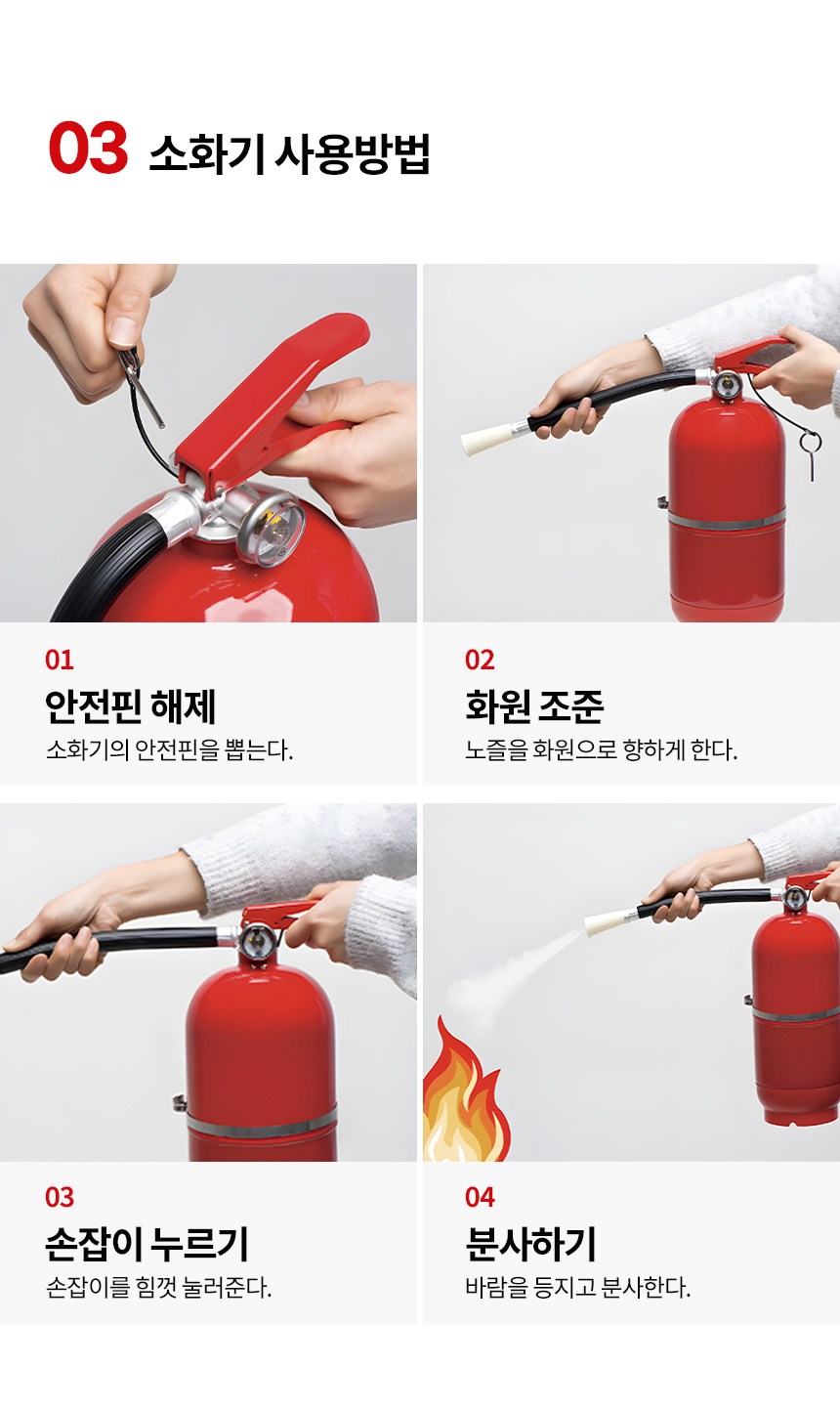 03 소화기 사용방법

01
안전핀 해제
소화기의 안전핀을 뽑는다.

02
화원 조준
노즐을 화원으로 향하게 한다.

03
손잡이 누르기
손잡이를 힘껏 눌러준다.

04
분사하기
바람을 등지고 분사한다.