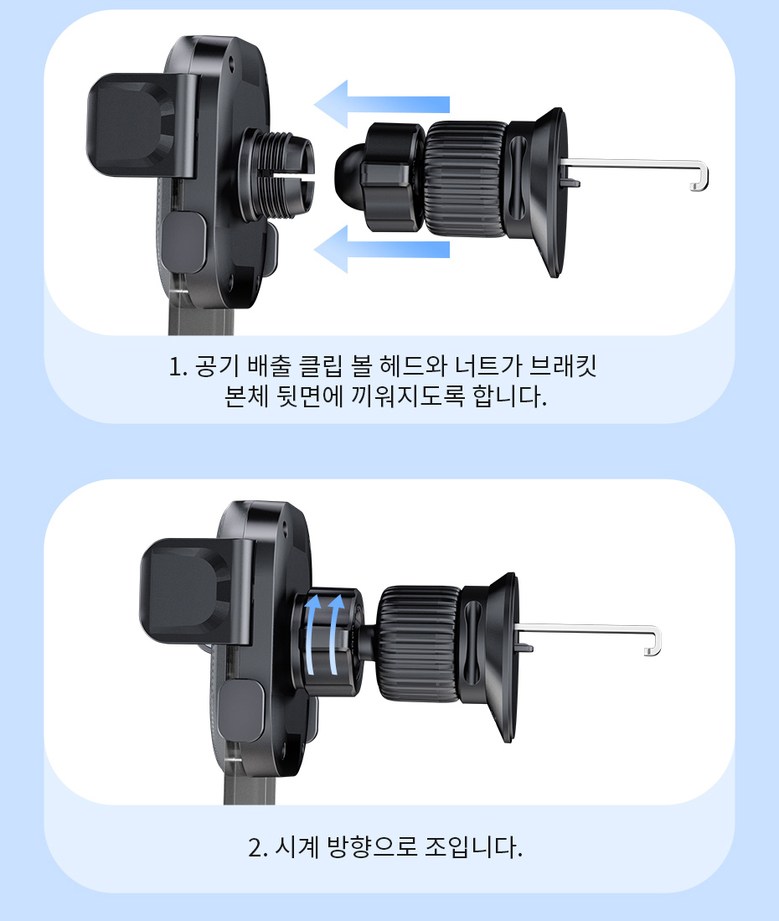 1. 공기 배출 클립 볼 헤드와 너트가 브래킷 본체 뒷면에 끼워지도록 합니다.

2. 시계 방향으로 조입니다.