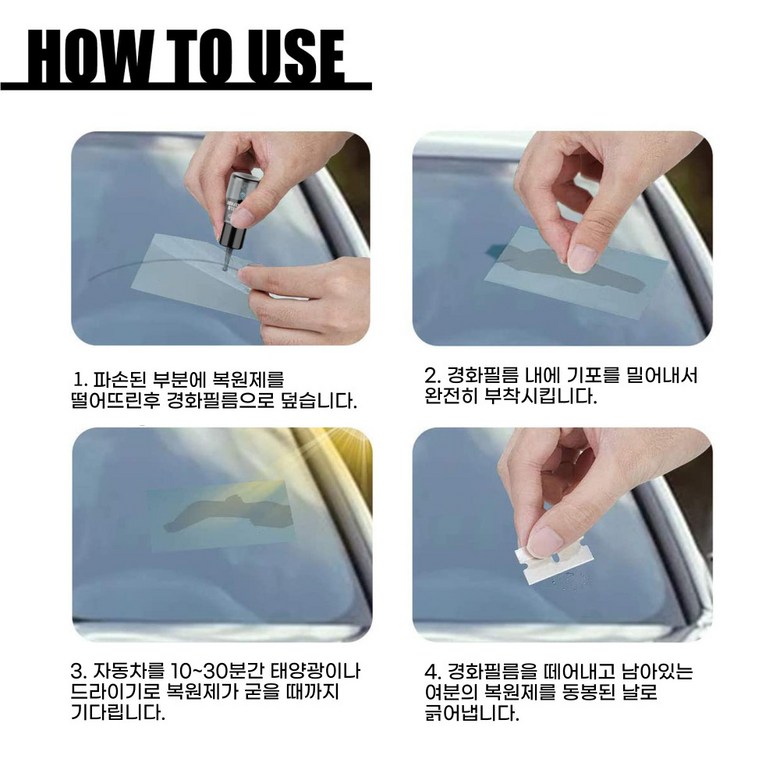 HOW TO USE

1. 파손된 부분에 복원제를 떨어뜨린후 경화필름으로 덮습니다.

2. 경화필름 내에 기포를 밀어내서 완전히 부착시킵니다.

3. 자동차를 10~30분간 태양광이나 드라이기로 복원제가 굳을 때까지 기다립니다.

4. 경화필름을 떼어내고 남아있는 여분의 복원제를 동봉된 날로 긁어냅니다.