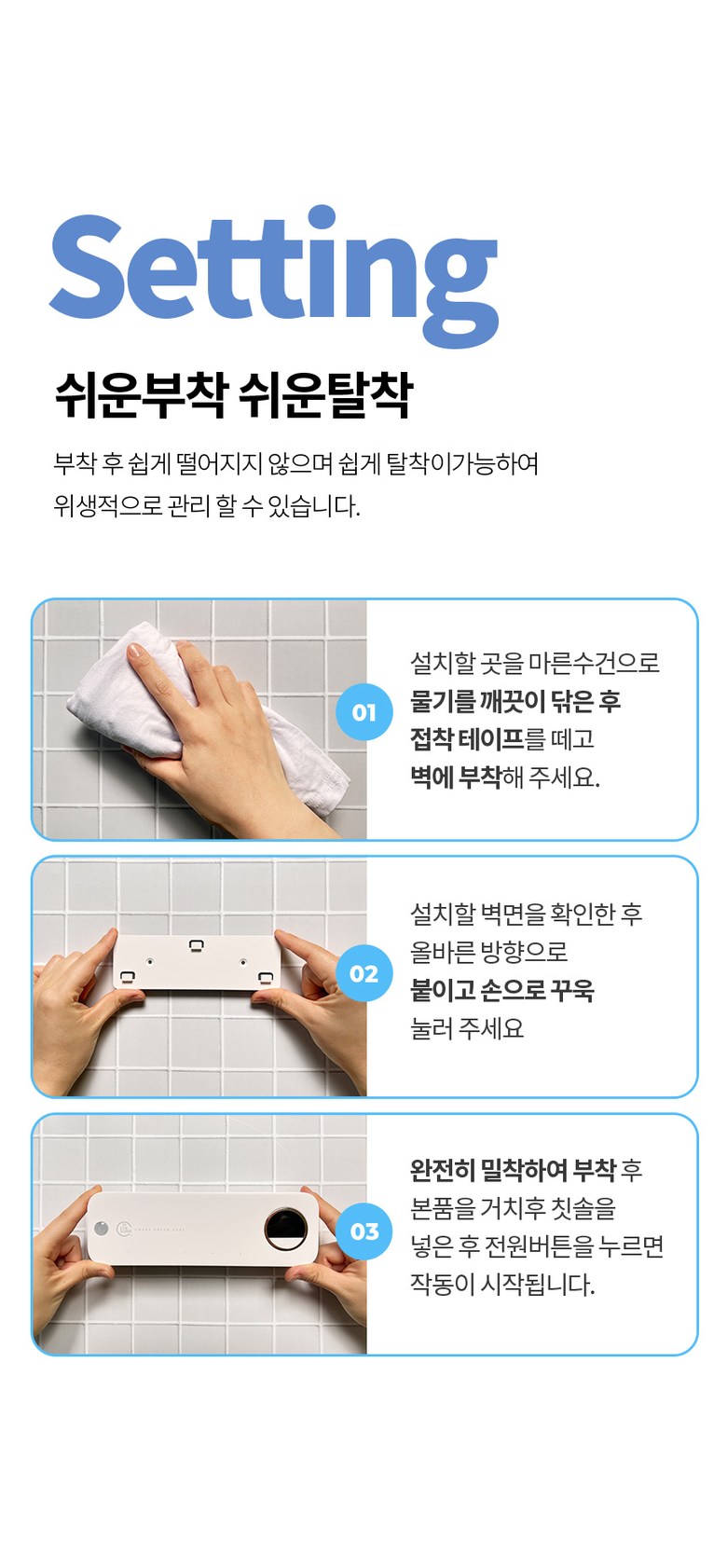 Setting

쉬운부착 쉬운탈착

부착 후 쉽게 떨어지지 않으며 쉽게 탈착이가능하여 위생적으로 관리 할 수 있습니다.

01

설치할 곳을 마른수건으로 물기를 깨끗이 닦은 후 접착 테이프를 떼고 벽에 부착해 주세요.

02

설치할 벽면을 확인한 후 올바른 방향으로 붙이고 손으로 꾸욱 눌러 주세요

03

완전히 밀착하여 부착 후 본품을 거치후 칫솔을 넣은 후 전원버튼을 누르면 작동이 시작됩니다.