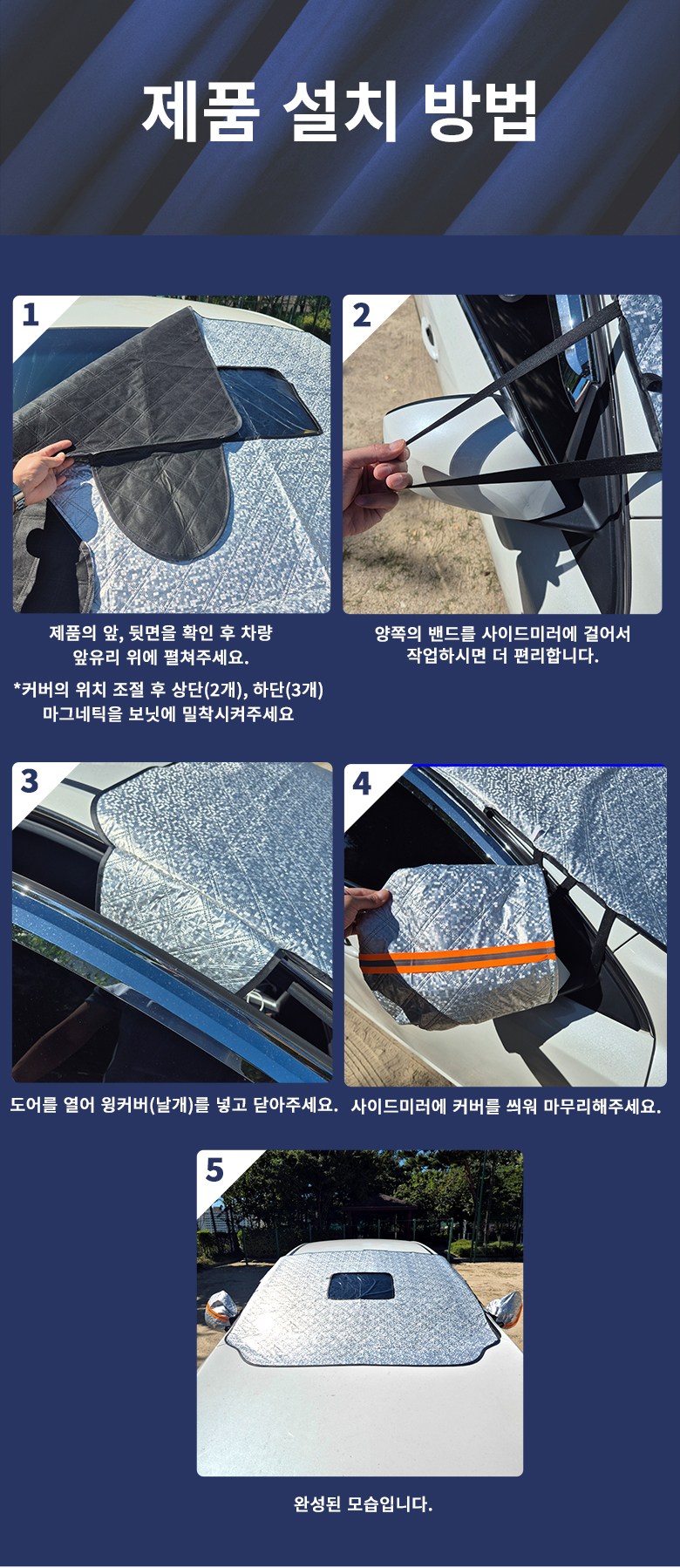 제품 설치 방법

1

제품의 앞, 뒷면을 확인 후 차량 앞유리 위에 펼쳐주세요.

*커버의 위치 조절 후 상단(2개), 하단(3개) 마그네틱을 보닛에 밀착시켜주세요

2

양쪽의 밴드를 사이드미러에 걸어서 작업하시면 더 편리합니다.

3

도어를 열어 윙커버(날개)를 넣고 닫아주세요.

4

사이드미러에 커버를 씌워 마무리해주세요.

5

완성된 모습입니다.