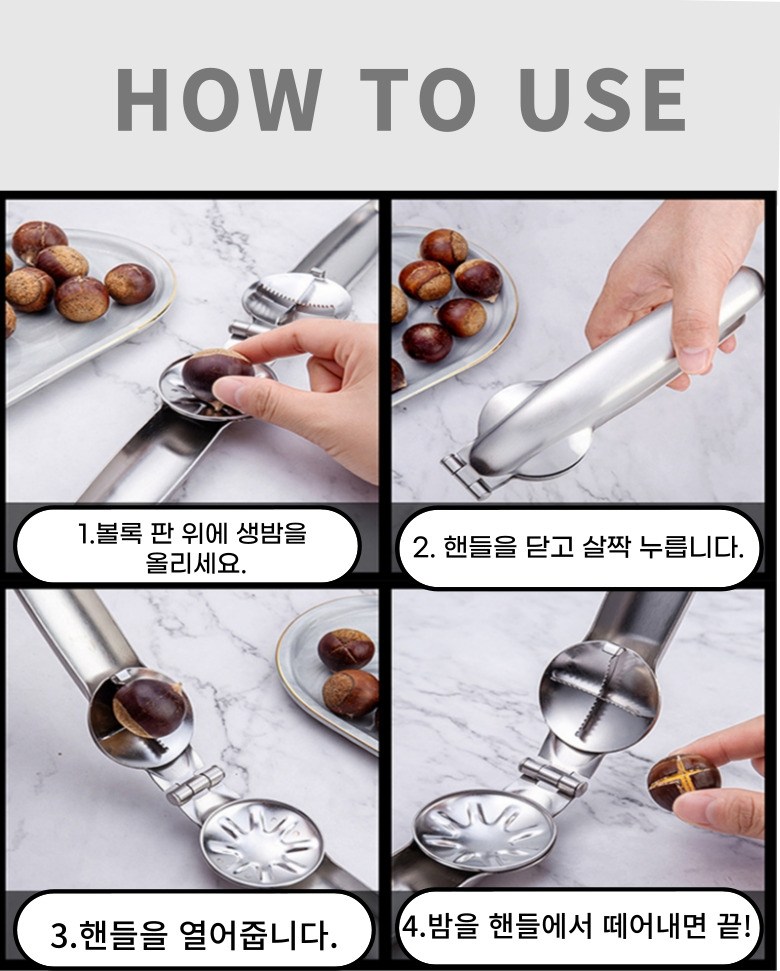 HOW TO USE

1.볼록 판 위에 생밤을 올리세요.

2. 핸들을 닫고 살짝 누릅니다.

3.핸들을 열어줍니다.

4.밤을 핸들에서 떼어내면 끝!