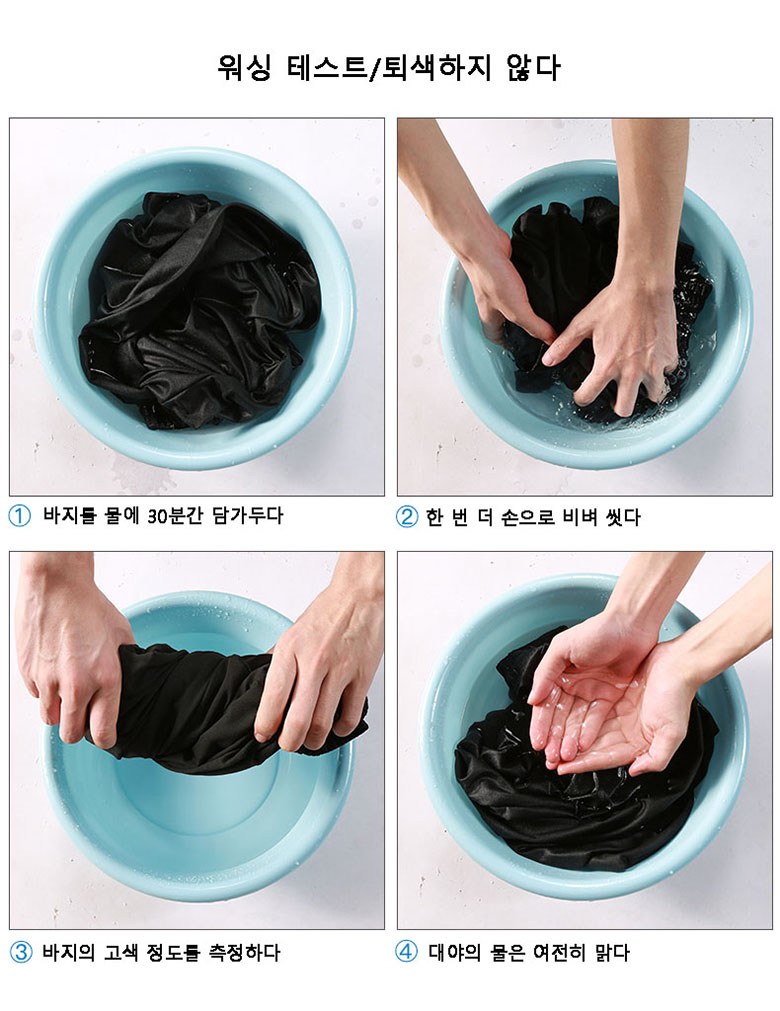 워싱 테스트/퇴색하지 않다

① 바지를 물에 30분간 담가두다

② 한 번 더 손으로 비벼 씻다

③ 바지의 고색 정도를 측정하다

④ 대야의 물은 여전히 맑다