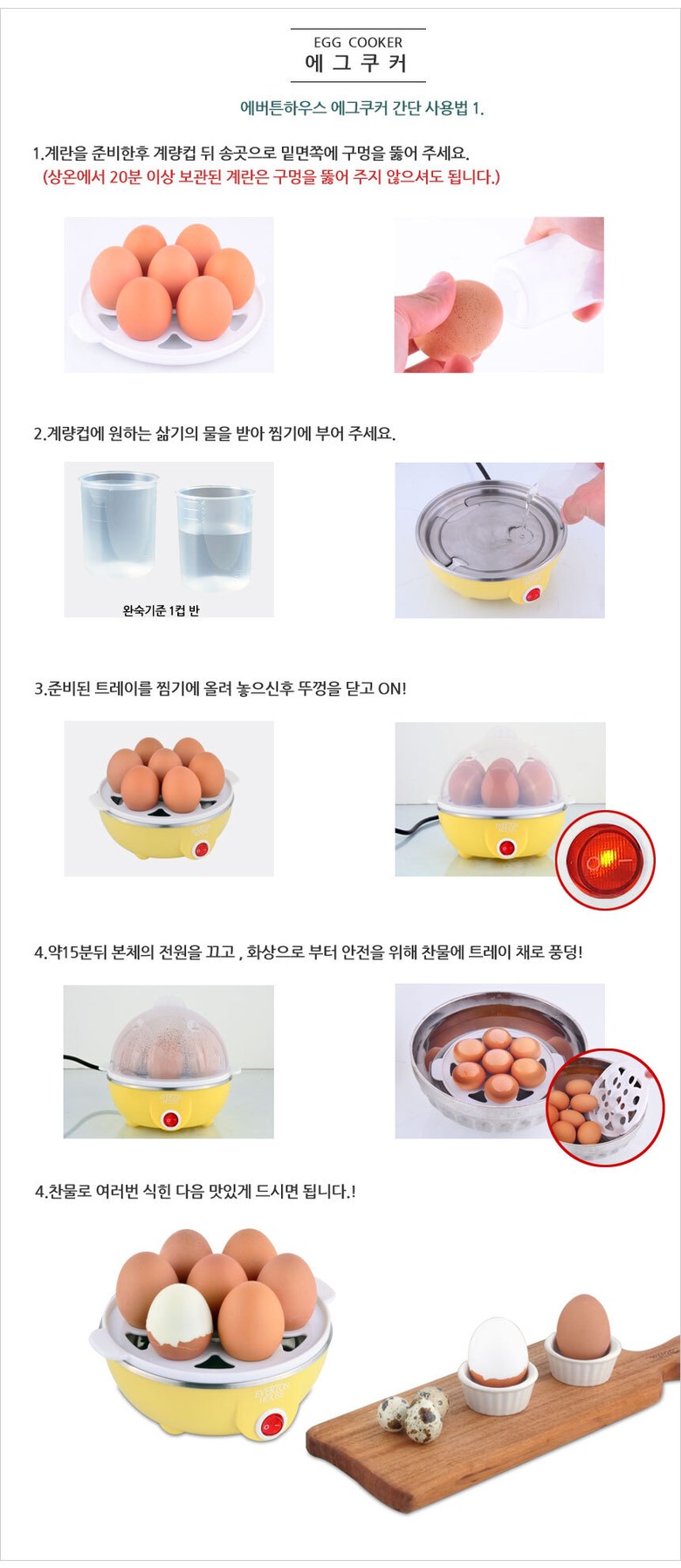 EGG COOKER
에 그 쿠 커

에버튼하우스 에그쿠커 간단 사용법 1.

1.계란을 준비한후 계량컵 뒤 송곳으로 밑면쪽에 구멍을 뚫어 주세요.
(상온에서 20분 이상 보관된 계란은 구멍을 뚫어 주지 않으셔도 됩니다.)

2.계량컵에 원하는 삶기의 물을 받아 찜기에 부어 주세요.

완숙기준 1컵 반

3.준비된 트레이를 찜기에 올려 놓으신후 뚜껑을 닫고 ON!

4.약15분뒤 본체의 전원을 끄고 , 화상으로 부터 안전을 위해 찬물에 트레이 채로 풍덩!

4.찬물로 여러번 식힌 다음 맛있게 드시면 됩니다.!