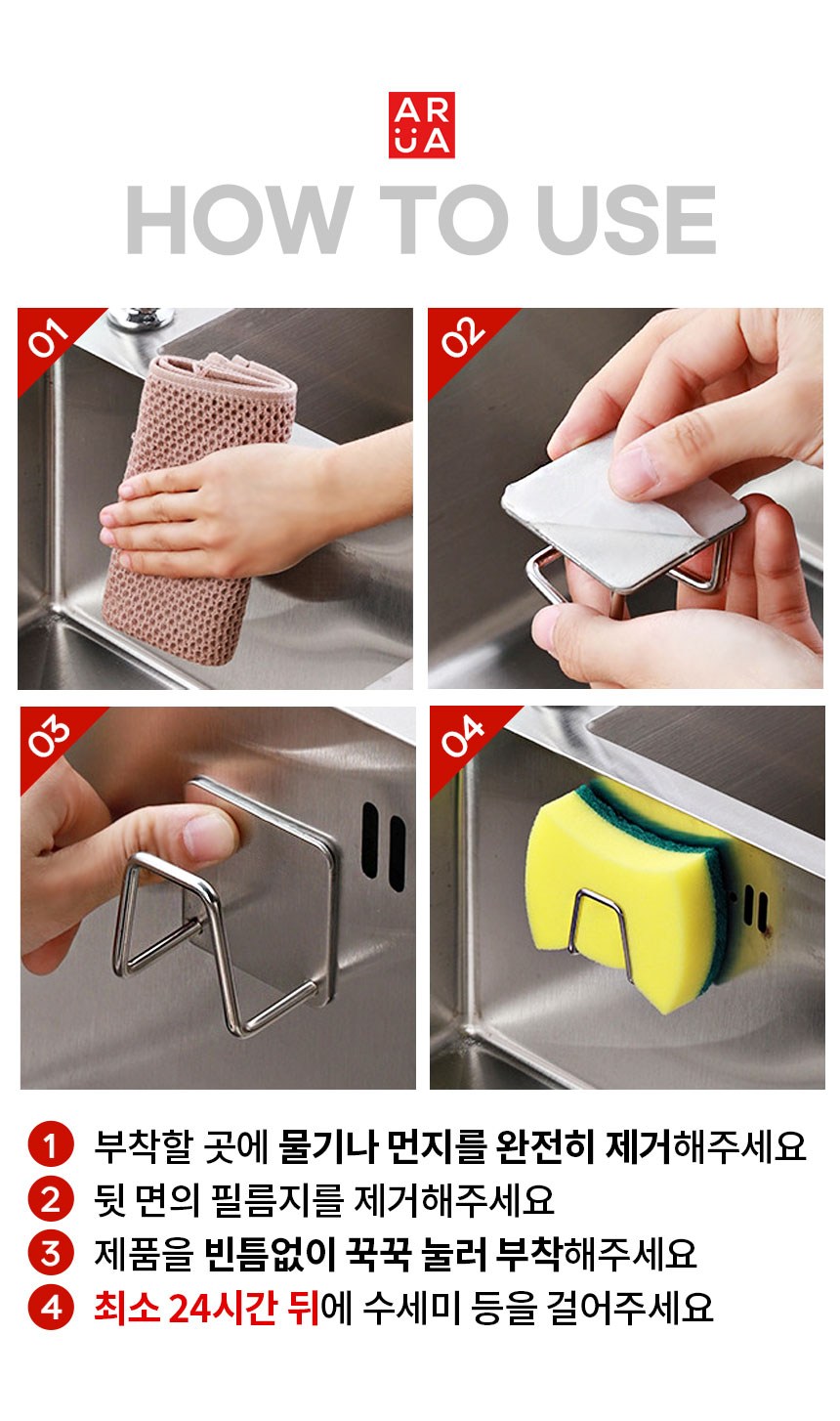 AR
UA

HOW TO USE

01

02

03

04

1 부착할 곳에 물기나 먼지를 완전히 제거해주세요
2 뒷 면의 필름지를 제거해주세요
3 제품을 빈틈없이 꾹꾹 눌러 부착해주세요
4 최소 24시간 뒤에 수세미 등을 걸어주세요