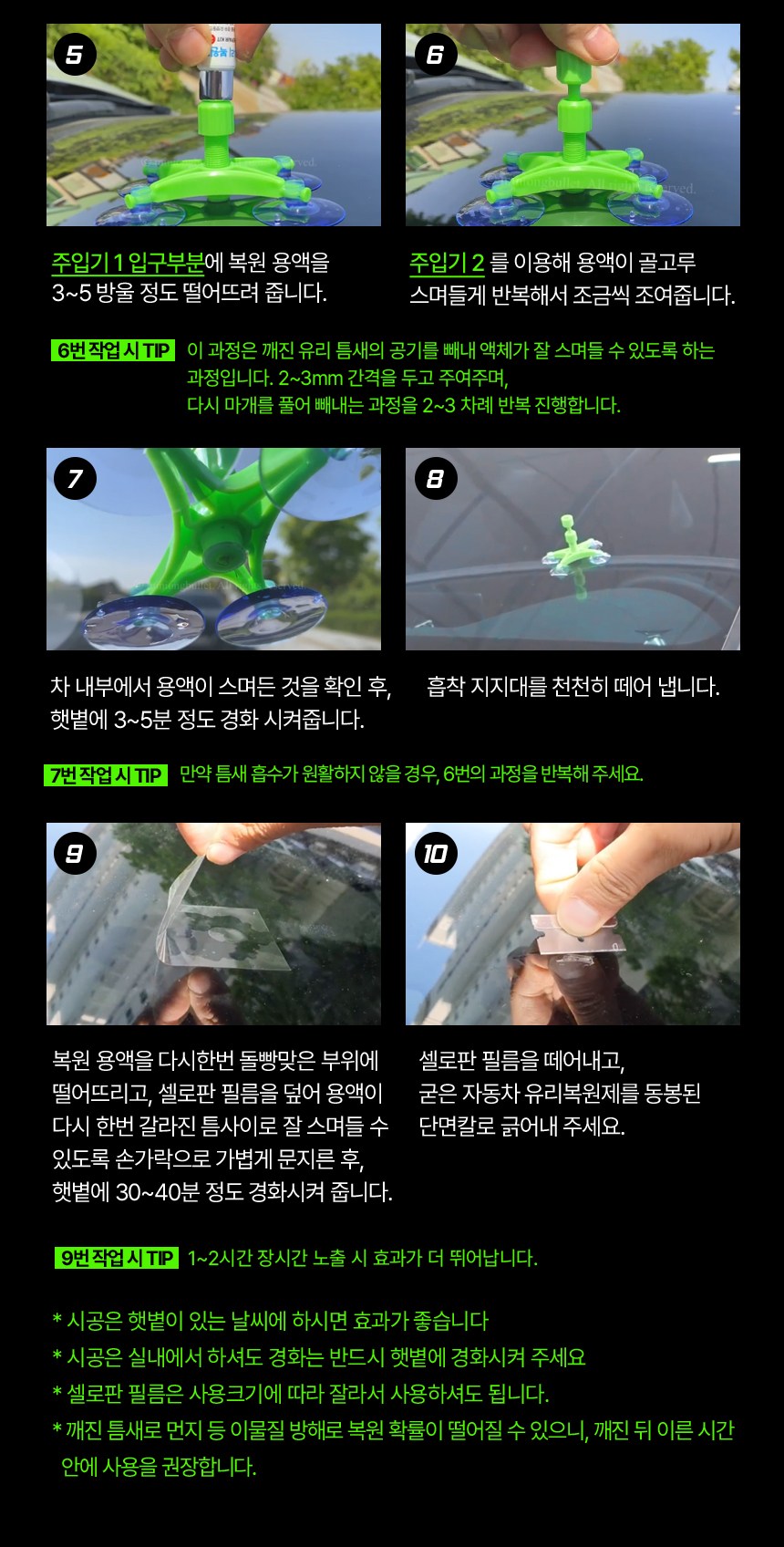 5

주입기 1 입구부분에 복원 용액을 3~5 방울 정도 떨어뜨려 줍니다.

6

주입기 2 를 이용해 용액이 골고루 스며들게 반복해서 조금씩 조여줍니다.

6번 작업 시 TIP 이 과정은 깨진 유리 틈새의 공기를 빼내 액체가 잘 스며들 수 있도록 하는 과정입니다. 2~3mm 간격을 두고 주여주며, 다시 마개를 풀어 빼내는 과정을 2~3 차례 반복 진행합니다.

7

차 내부에서 용액이 스며든 것을 확인 후, 햇볕에 3~5분 정도 경화 시켜줍니다.

8

흡착 지지대를 천천히 떼어 냅니다.

7번 작업 시 TIP 만약 틈새 흡수가 원활하지 않을 경우, 6번의 과정을 반복해 주세요.

9

복원 용액을 다시한번 돌빵맞은 부위에 떨어뜨리고, 셀로판 필름을 덮어 용액이 다시 한번 갈라진 틈사이로 잘 스며들 수 있도록 손가락으로 가볍게 문지른 후, 햇볕에 30~40분 정도 경화시켜 줍니다.

10

셀로판 필름을 떼어내고, 굳은 자동차 유리복원제를 동봉된 단면칼로 긁어내 주세요.

9번 작업 시 TIP 1~2시간 장시간 노출 시 효과가 더 뛰어납니다.

* 시공은 햇볕이 있는 날씨에 하시면 효과가 좋습니다
* 시공은 실내에서 하셔도 경화는 반드시 햇볕에 경화시켜 주세요
* 셀로판 필름은 사용크기에 따라 잘라서 사용하셔도 됩니다.
* 깨진 틈새로 먼지 등 이물질 방해로 복원 확률이 떨어질 수 있으니, 깨진 뒤 이른 시간 안에 사용을 권장합니다.