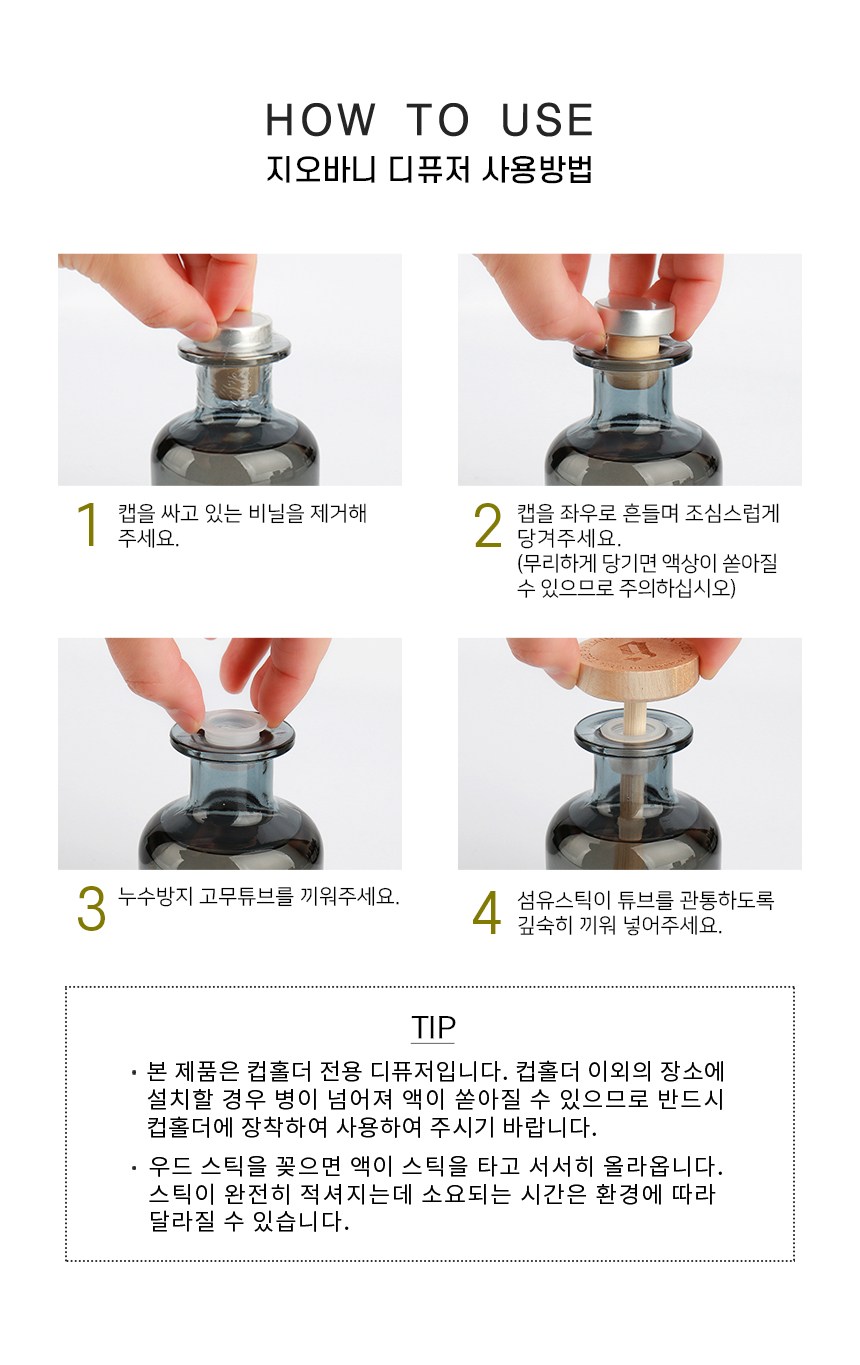 HOW TO USE
지오바니 디퓨저 사용방법

1 캡을 싸고 있는 비닐을 제거해 주세요.

2 캡을 좌우로 흔들며 조심스럽게 당겨주세요.
(무리하게 당기면 액상이 쏟아질 수 있으므로 주의하십시오)

3 누수방지 고무튜브를 끼워주세요.

4 섬유스틱이 튜브를 관통하도록 깊숙히 끼워 넣어주세요.

TIP

· 본 제품은 컵홀더 전용 디퓨저입니다. 컵홀더 이외의 장소에 설치할 경우 병이 넘어져 액이 쏟아질 수 있으므로 반드시 컵홀더에 장착하여 사용하여 주시기 바랍니다.

· 우드 스틱을 꽂으면 액이 스틱을 타고 서서히 올라옵니다. 스틱이 완전히 적셔지는데 소요되는 시간은 환경에 따라 달라질 수 있습니다.