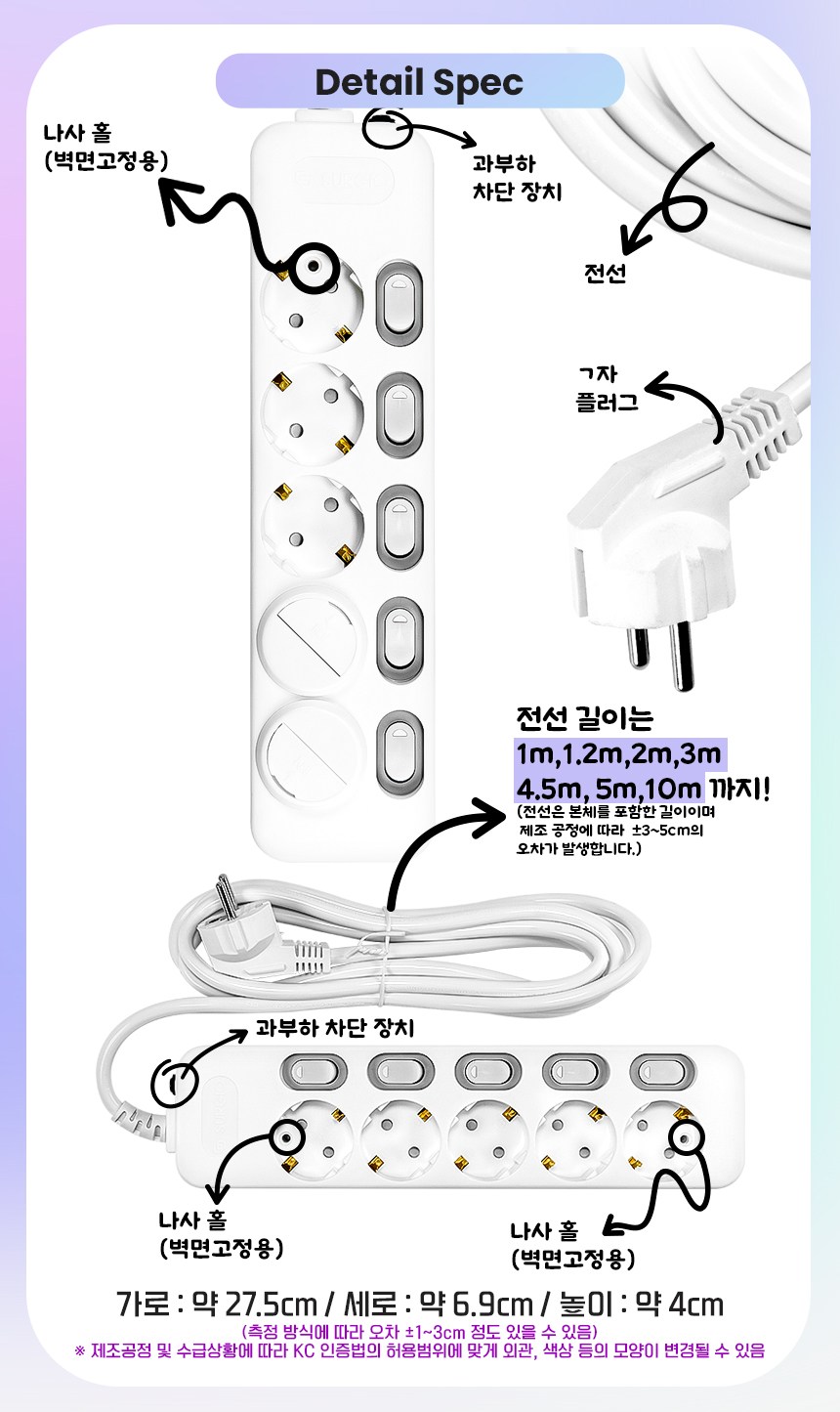 Detail Spec

나사 홀
(벽면고정용)

과부하
차단 장치

전선

ㄱ자
플러그

전선 길이는
1m,1.2m,2m,3m
4.5m, 5m,10m 까지!
(전선은 본체를 포함한 길이이며 제조 공정에 따라 ±3~5cm의 오차가 발생합니다.)

과부하 차단 장치

나사 홀
(벽면고정용)

나사 홀
(벽면고정용)

가로 : 약 27.5cm / 세로 : 약 6.9cm / 높이 : 약 4cm
(측정 방식에 따라 오차 ±1~3cm 정도 있을 수 있음)
※ 제조공정 및 수급상황에 따라 KC 인증법의 허용범위에 맞게 외관, 색상 등의 모양이 변경될 수 있음