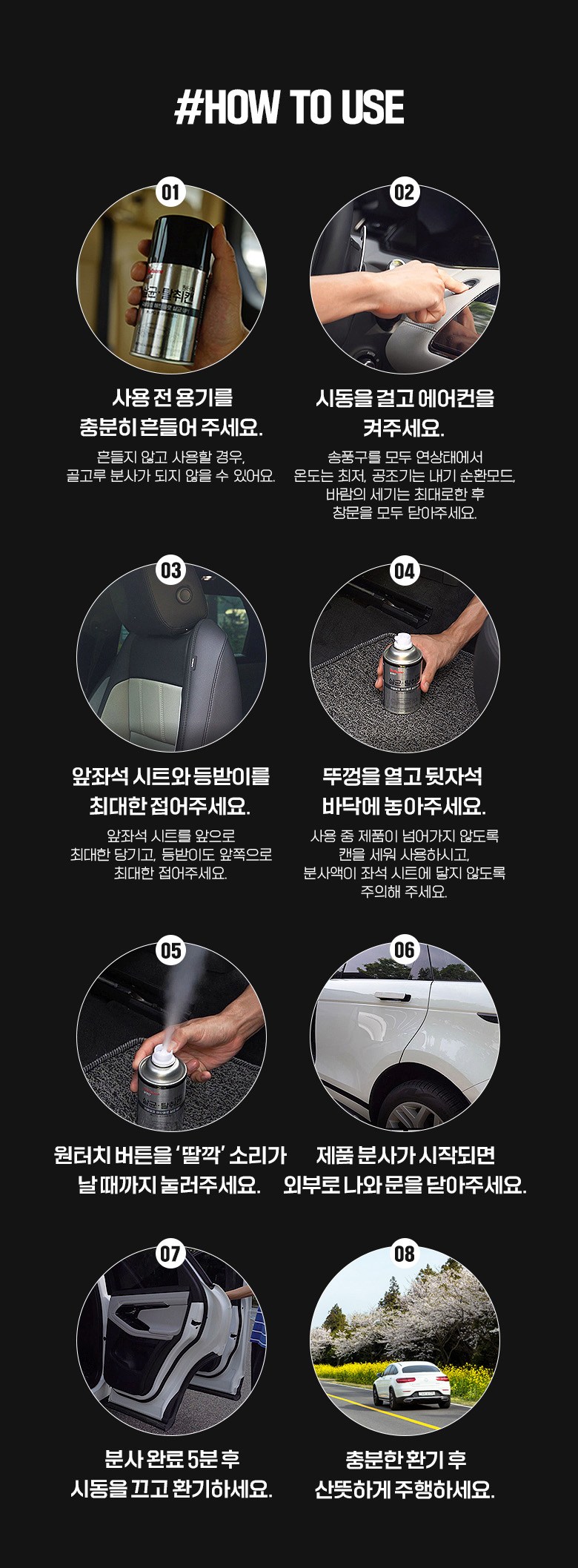 #HOW TO USE

01

사용 전 용기를 충분히 흔들어 주세요.

흔들지 않고 사용할 경우, 골고루 분사가 되지 않을 수 있어요.

02

시동을 걸고 에어컨을 켜주세요.

송풍구를 모두 연상태에서 온도는 최저, 공조기는 내기 순환모드, 바람의 세기는 최대로한 후 창문을 모두 닫아주세요.

03

앞좌석 시트와 등받이를 최대한 접어주세요.

앞좌석 시트를 앞으로 최대한 당기고, 등받이도 앞쪽으로 최대한 접어주세요.

04

뚜껑을 열고 뒷자석 바닥에 놓아주세요.

사용 중 제품이 넘어가지 않도록 캔을 세워 사용하시고, 분사액이 좌석 시트에 닿지 않도록 주의해 주세요.

05

원터치 버튼을 '딸깍' 소리가 날 때까지 눌러주세요.

06

제품 분사가 시작되면 외부로 나와 문을 닫아주세요.

07

분사 완료 5분 후 시동을 끄고 환기하세요.

08

충분한 환기 후 산뜻하게 주행하세요.