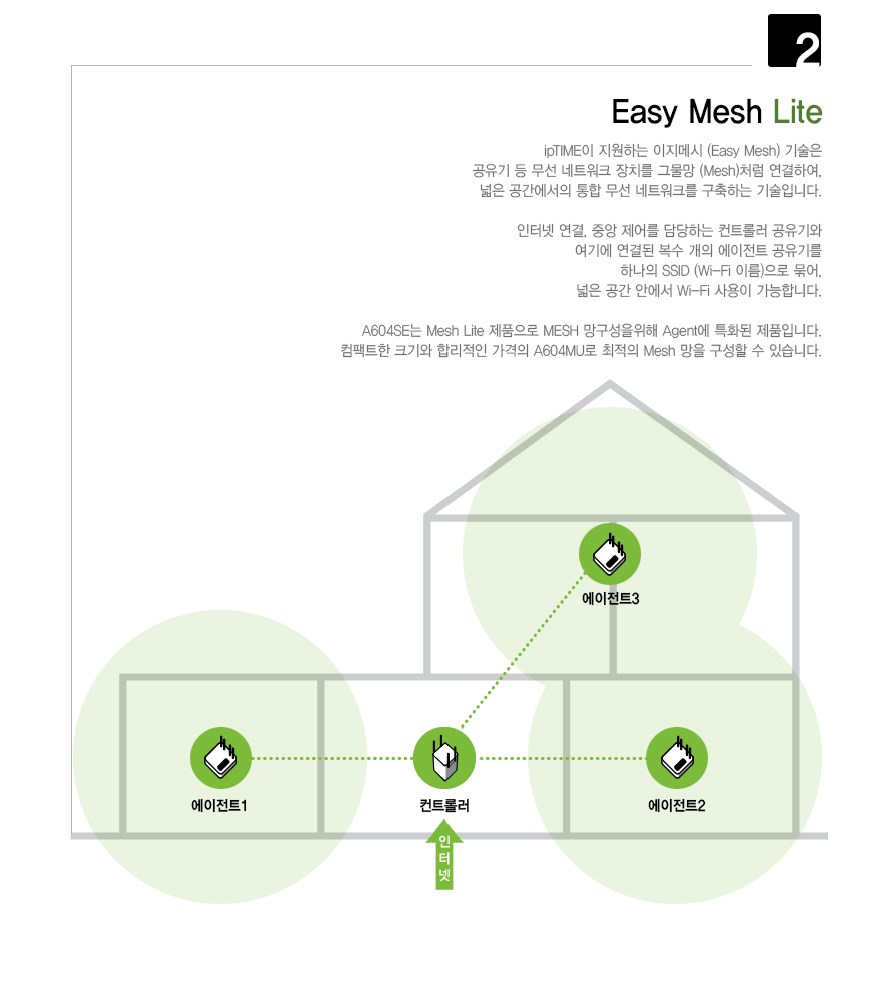 2

Easy Mesh Lite

ipTIME이 지원하는 이지메시 (Easy Mesh) 기술은
공유기 등 무선 네트워크 장치를 그물망 (Mesh)처럼 연결하여,
넓은 공간에서의 통합 무선 네트워크를 구축하는 기술입니다.

인터넷 연결, 중앙 제어를 담당하는 컨트롤러 공유기와
여기에 연결된 복수 개의 에이전트 공유기를
하나의 SSID (Wi-Fi 이름)으로 묶어,
넓은 공간 안에서 Wi-Fi 사용이 가능합니다.

A604SE는 Mesh Lite 제품으로 MESH 망구성을위해 Agent에 특화된 제품입니다.
컴팩트한 크기와 합리적인 가격의 A604MU로 최적의 Mesh 망을 구성할 수 있습니다.

에이전트3

에이전트1

컨트롤러

에이전트2

인터넷